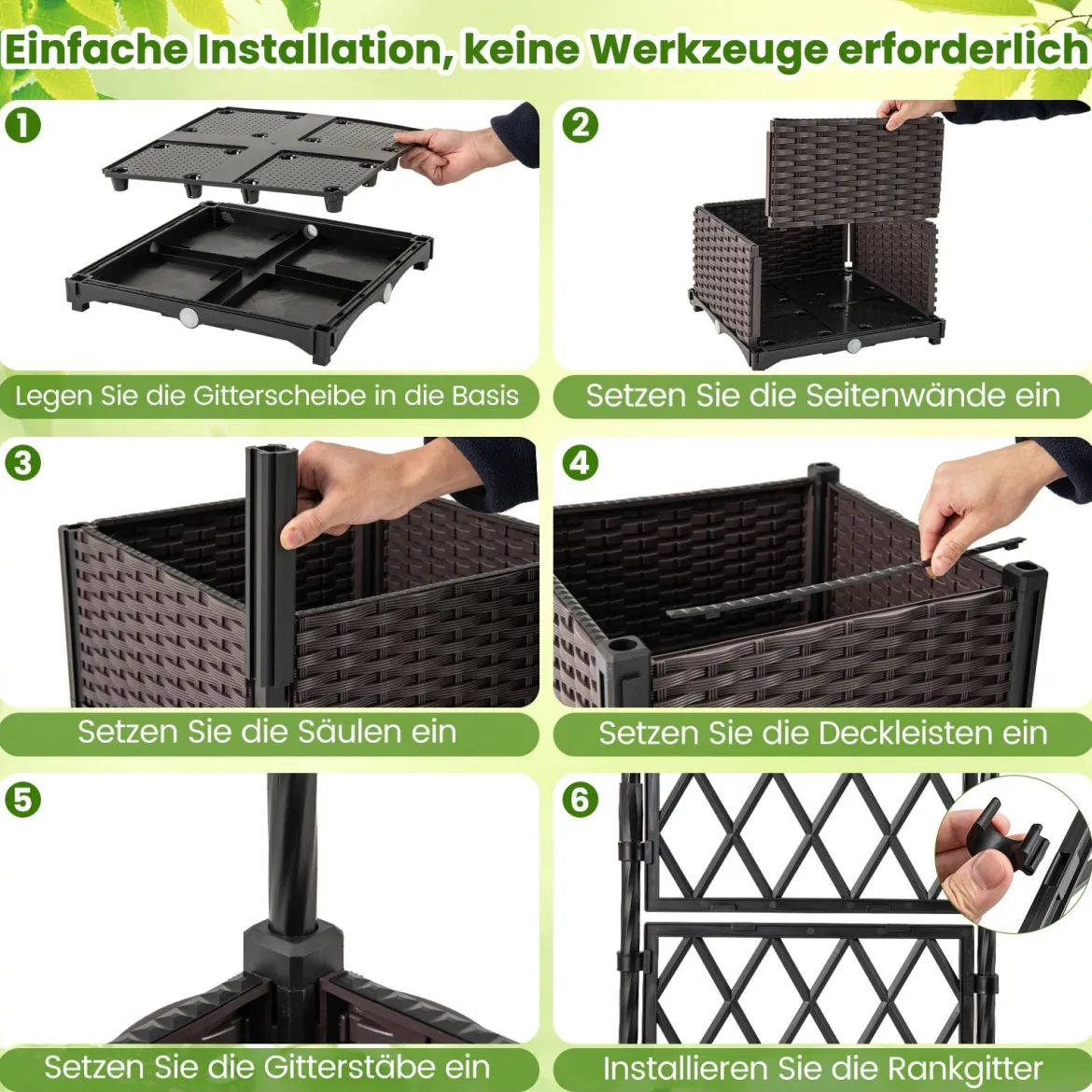 Einfache Installation, keine Werkzeuge erforderlich

1

Legen Sie die Gitterscheibe in die Basis

2

Setzen Sie die Seitenwände ein

3

Setzen Sie die Säulen ein

4

Setzen Sie die Deckleisten ein

5

Setzen Sie die Gitterstäbe ein

6

Installieren Sie die Rankgitter