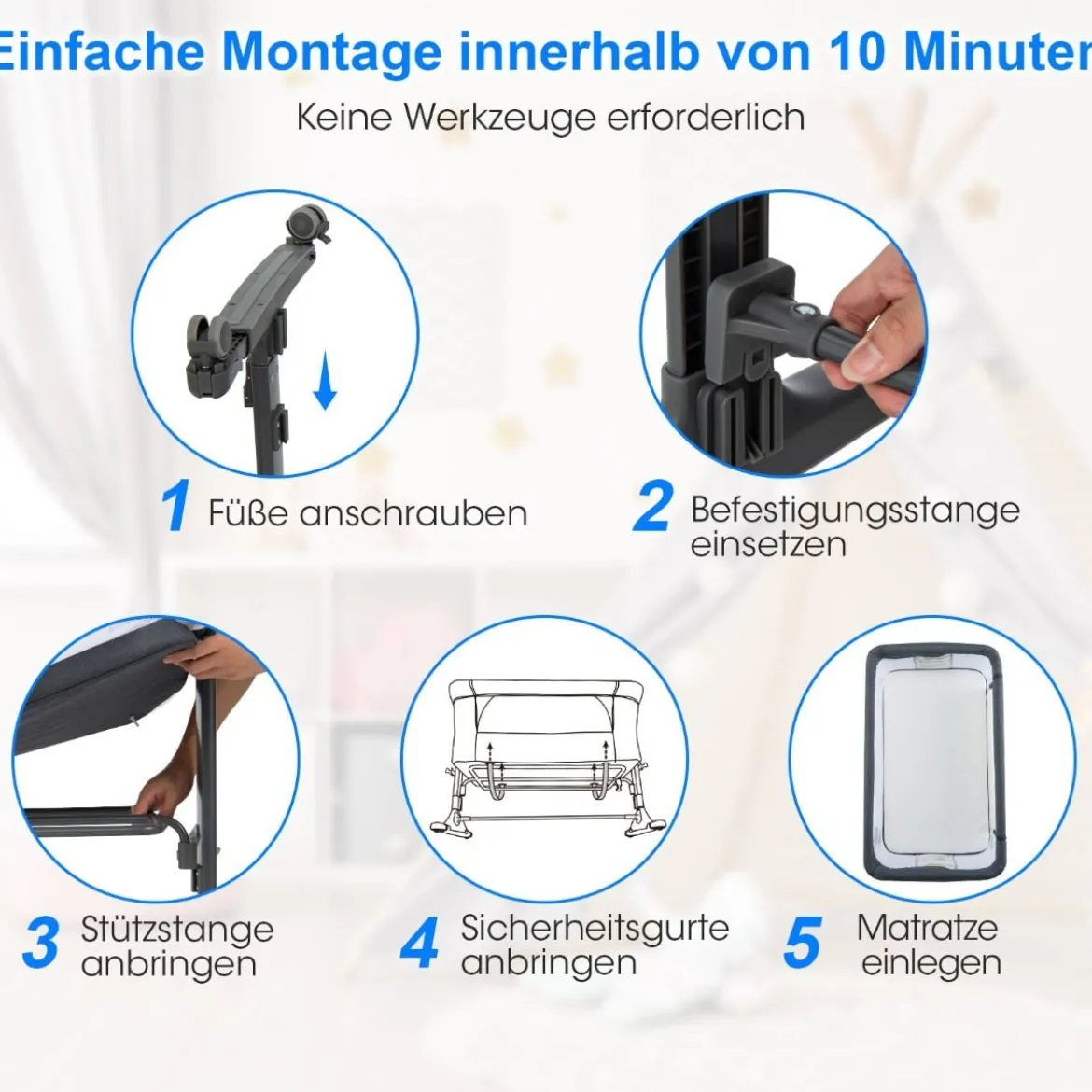 Einfache Montage innerhalb von 10 Minuten

Keine Werkzeuge erforderlich

1 Füße anschrauben

2 Befestigungsstange einsetzen

3 Stützstange anbringen

4 Sicherheitsgurte anbringen

5 Matratze einlegen