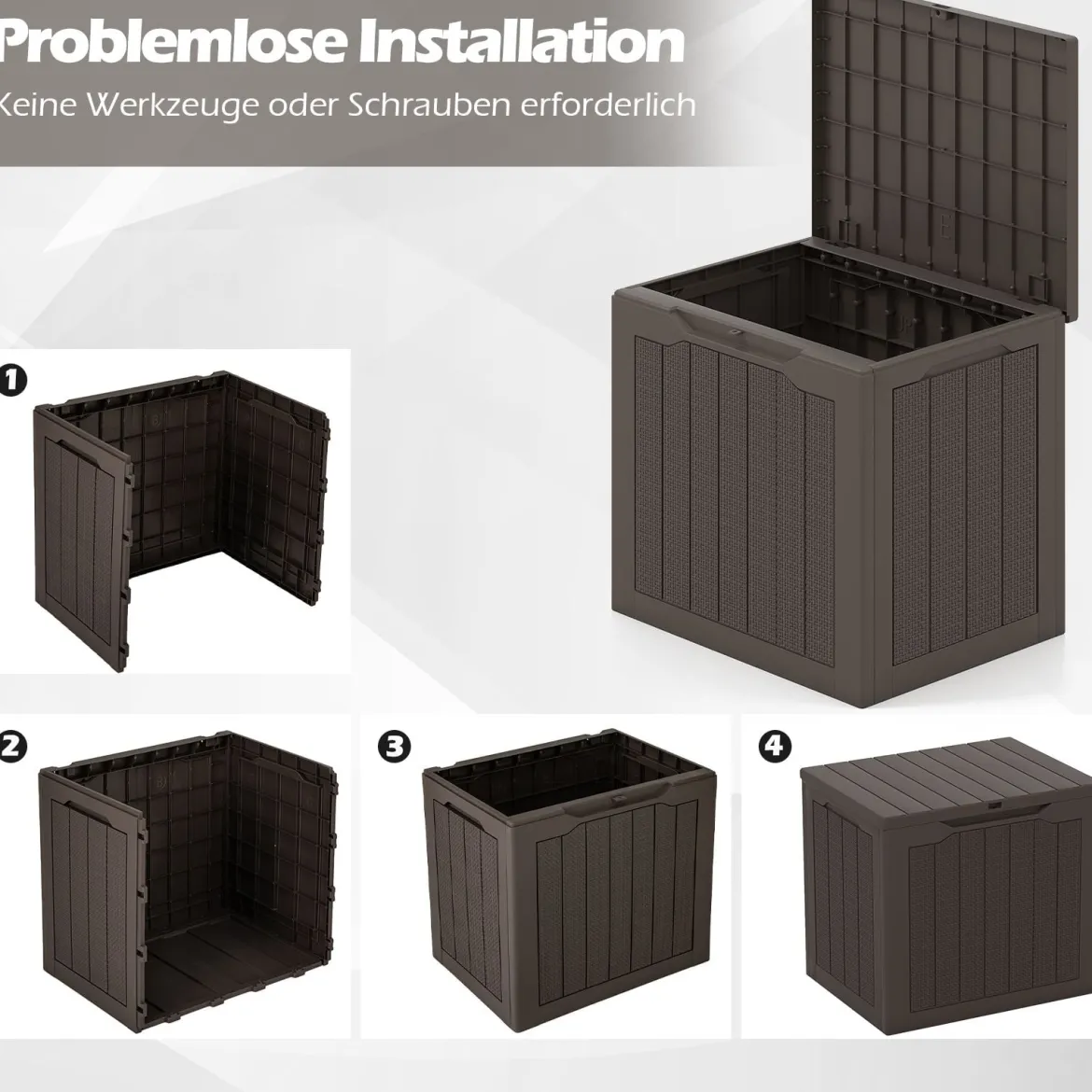 Problemlose Installation

Keine Werkzeuge oder Schrauben erforderlich

1

2

3

4