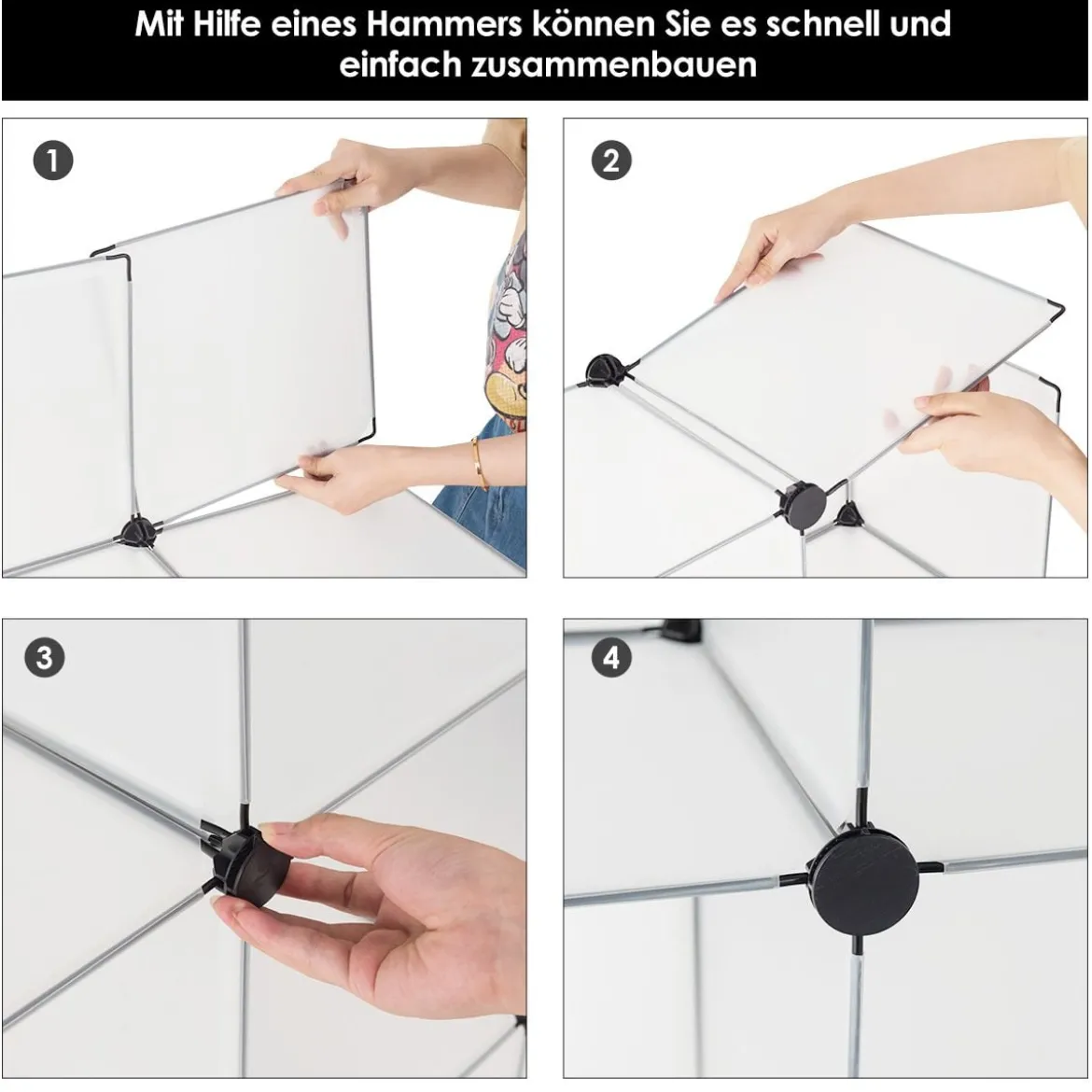 Mit Hilfe eines Hammers können Sie es schnell und einfach zusammenbauen

1

2

3

4