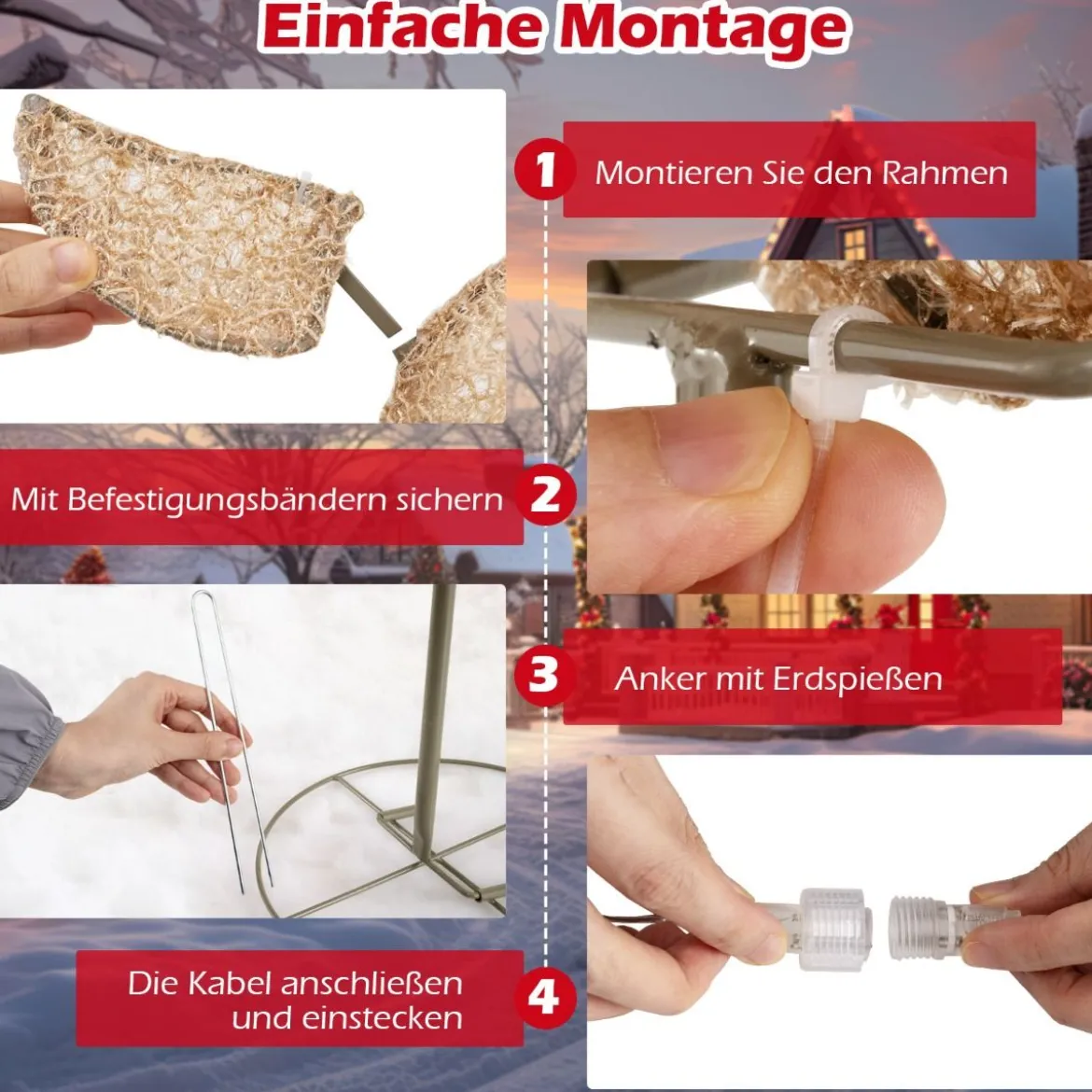 Einfache Montage

1 Montieren Sie den Rahmen

Mit Befestigungsbändern sichern 2

3 Anker mit Erdspießen

Die Kabel anschließen
und einstecken 4