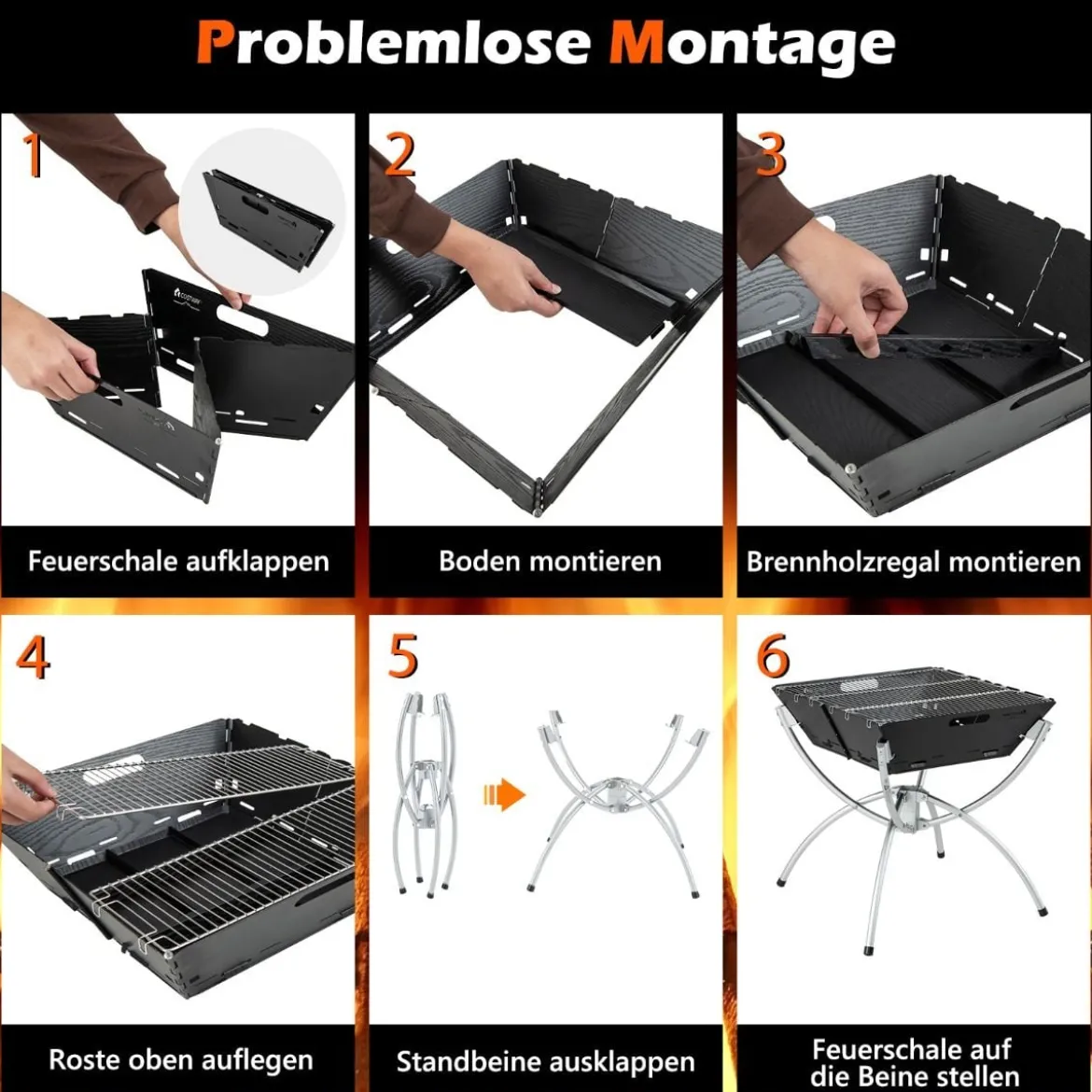 Problemlose Montage

1

Feuerschale aufklappen

2

Boden montieren

3

Brennholzregal montieren

4

Roste oben auflegen

5

Standbeine ausklappen

6

Feuerschale auf die Beine stellen